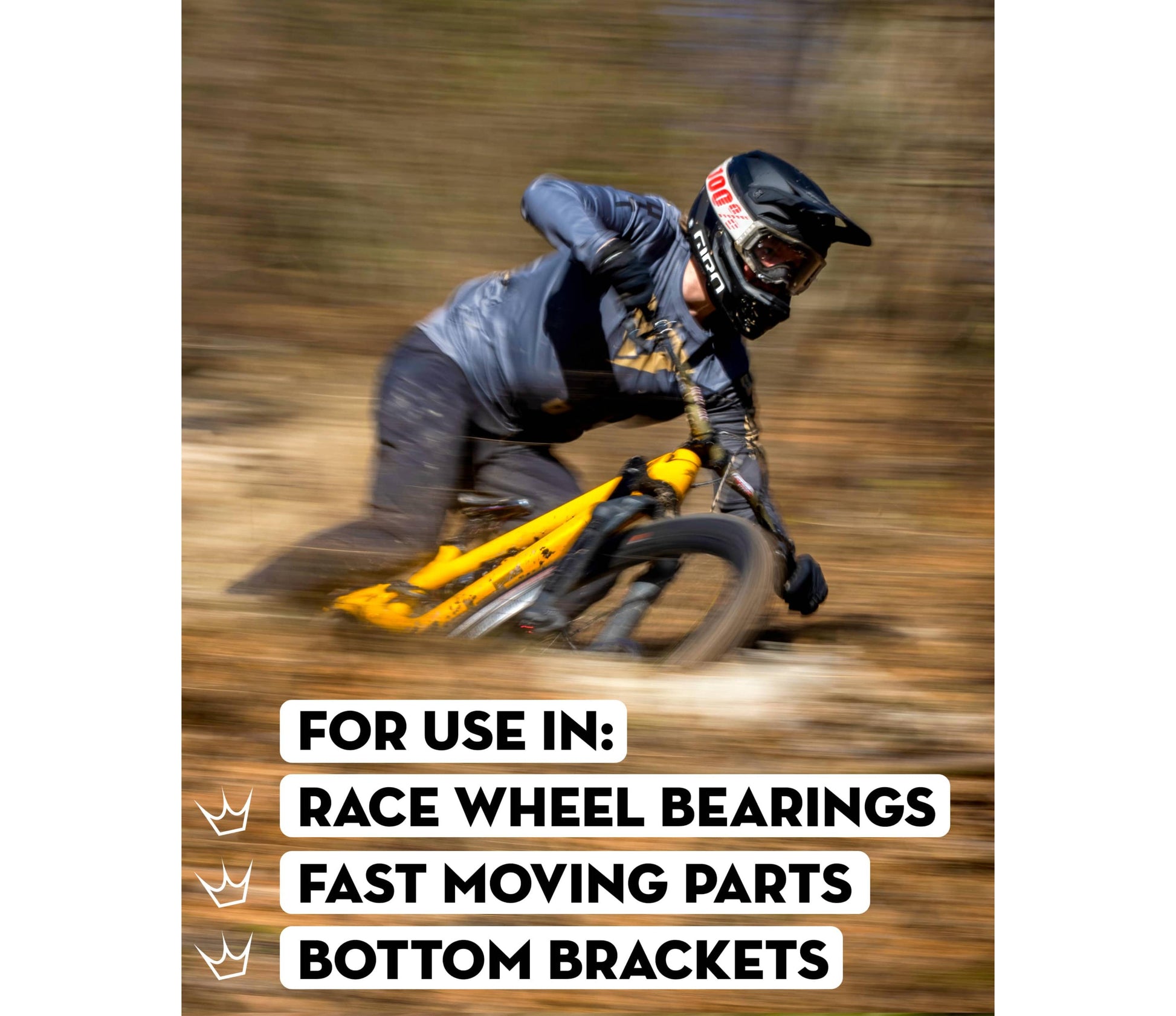 100%

GIRO

FOR USE IN:

RACE WHEEL BEARINGS

FAST MOVING PARTS

BOTTOM BRACKETS