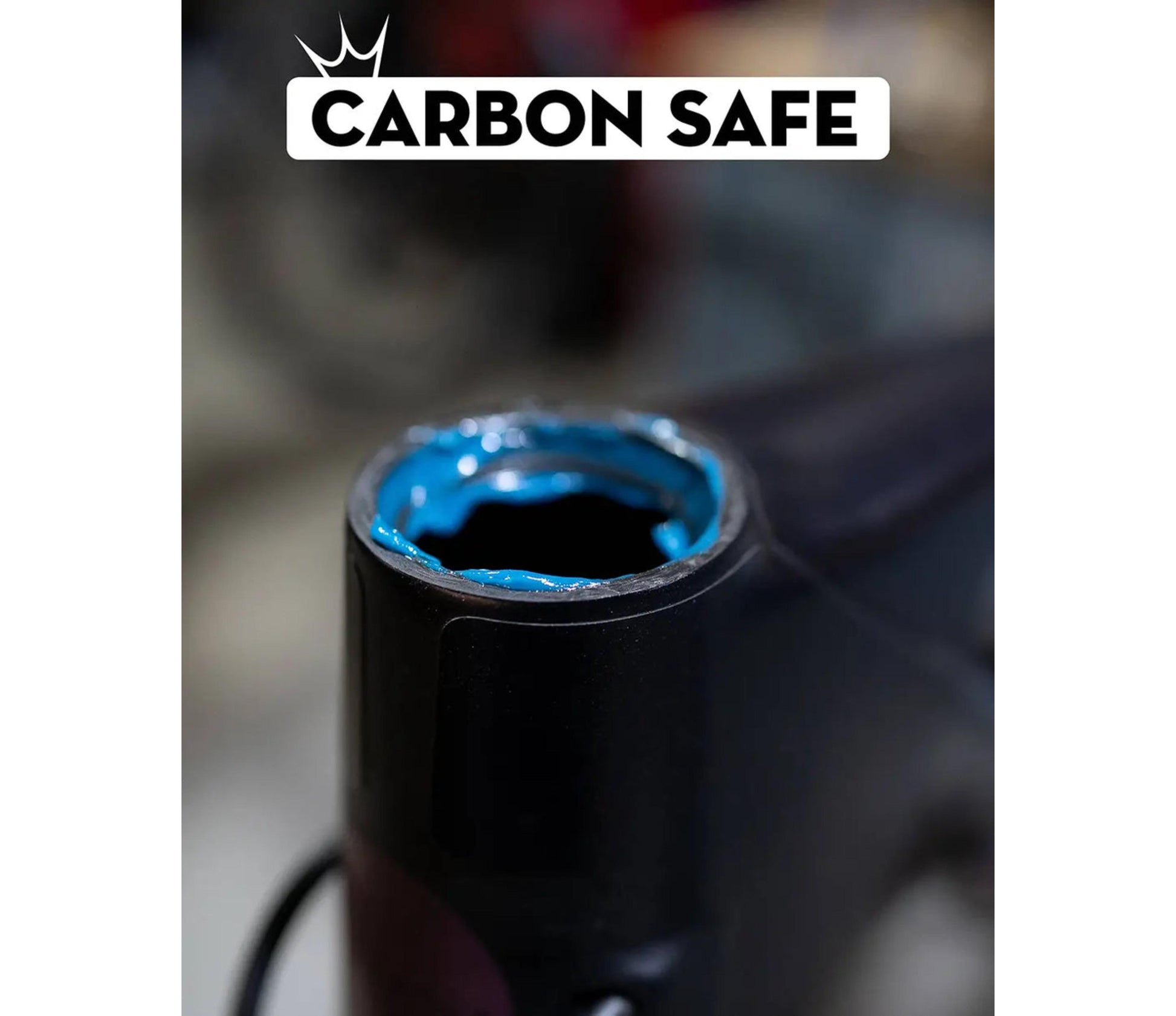 CARBON SAFE