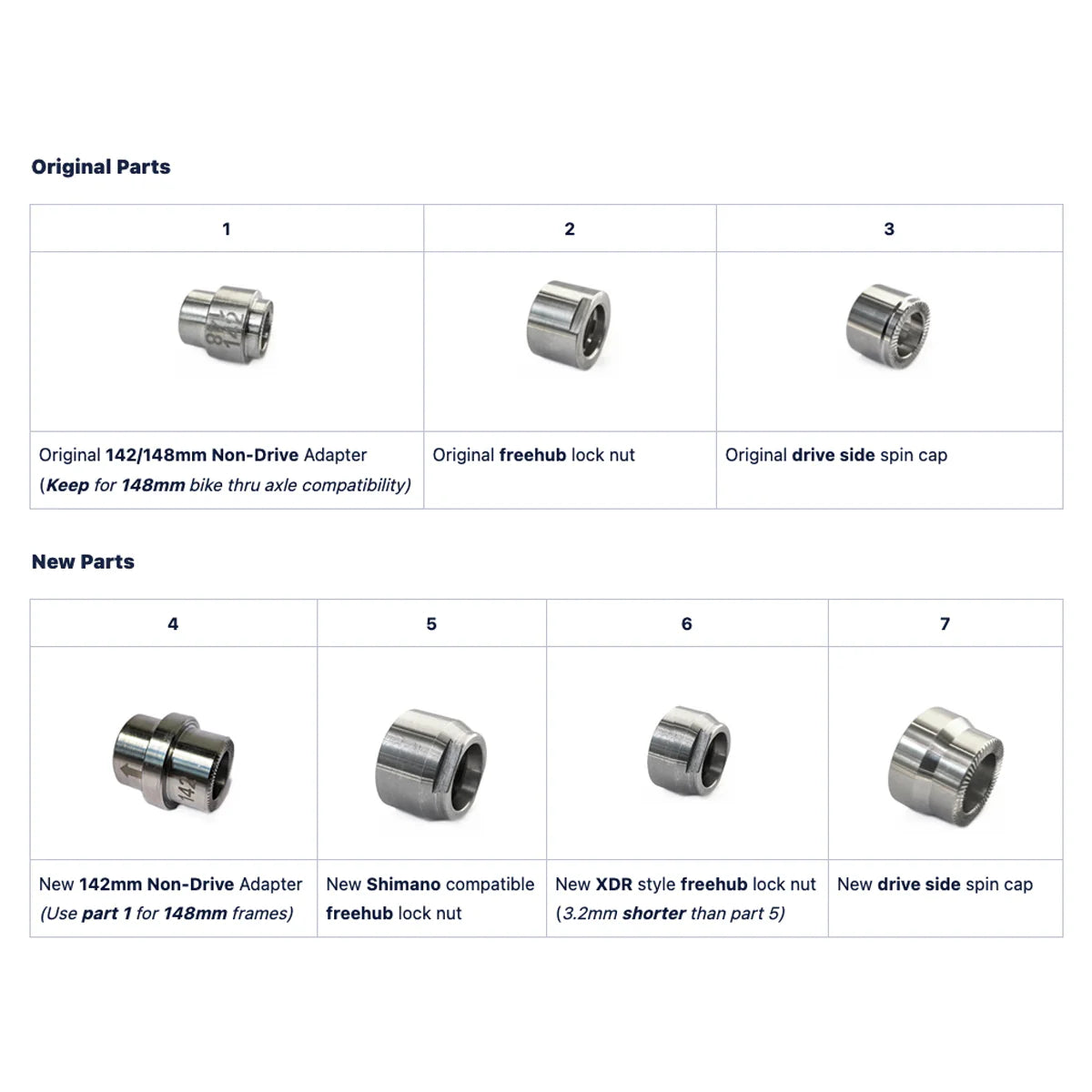 Original Parts

| 1 | 2 | 3 |
|---|---|---|
| 148 142 | | |
| Original 142/148mm Non-Drive Adapter (Keep for 148mm bike thru axle compatibility) | Original freehub lock nut | Original drive side spin cap |

New Parts

| 4 | 5 | 6 | 7 |
|---|---|---|---|
| 142 | | | |
| New 142mm Non-Drive Adapter (Use part 1 for 148mm frames) | New Shimano compatible freehub lock nut | New XDR style freehub lock nut (3.2mm shorter than part 5) | New drive side spin cap |