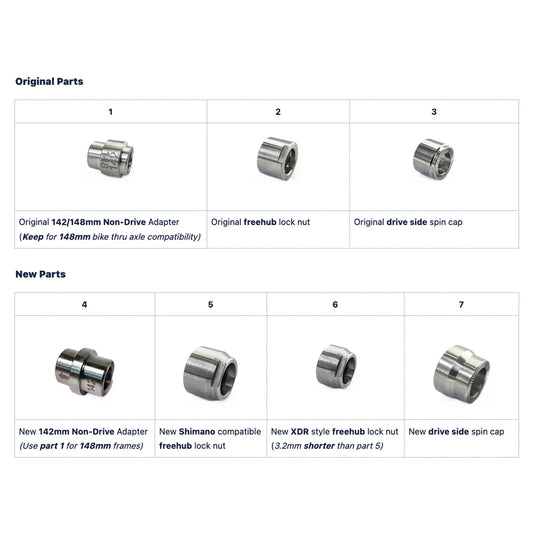 Original Parts

| 1 | 2 | 3 |
|---|---|---|
| 142 148 | | |
| Original 142/148mm Non-Drive Adapter (Keep for 148mm bike thru axle compatibility) | Original freehub lock nut | Original drive side spin cap |

New Parts

| 4 | 5 | 6 | 7 |
|---|---|---|---|
| 142 | | | |
| New 142mm Non-Drive Adapter (Use part 1 for 148mm frames) | New Shimano compatible freehub lock nut | New XDR style freehub lock nut (3.2mm shorter than part 5) | New drive side spin cap |